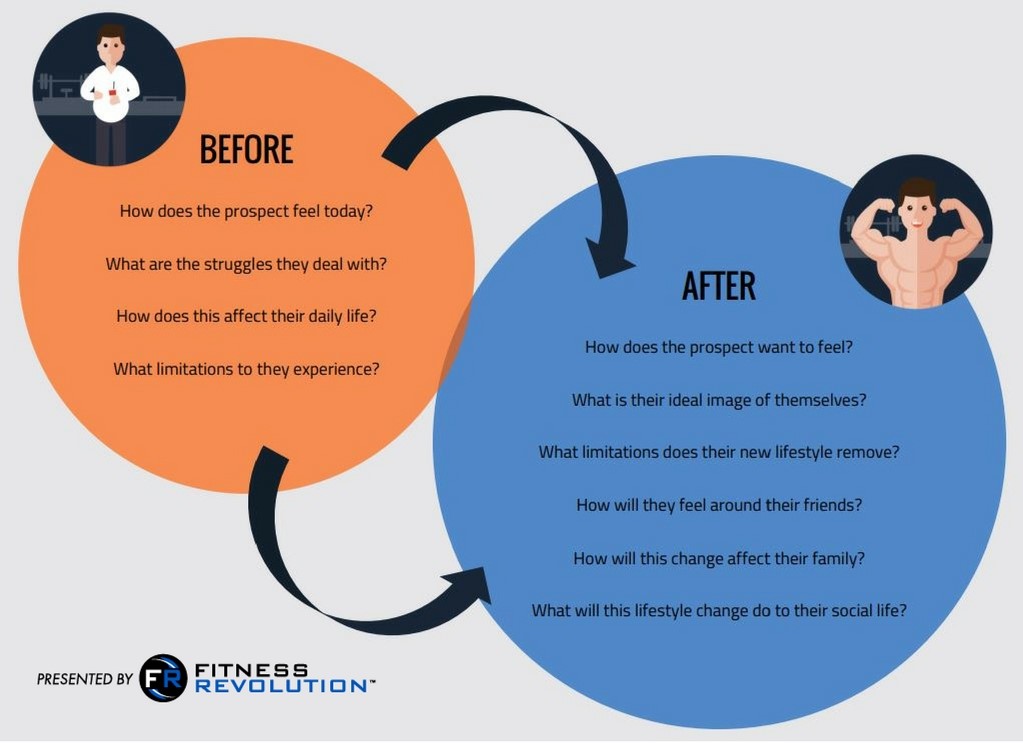 BEFORE

How does the prospect feel today?

What are the struggles they deal with?

How does this affect their daily life?

What limitations to they experience?

AFTER

How does the prospect want to feel?

What is their ideal image of themselves?

What limitations does their new lifestyle remove?

How will they feel around their friends?

How will this change affect their family?

What will this lifestyle change do to their social life?

PRESENTED BY FR FITNESS REVOLUTION™